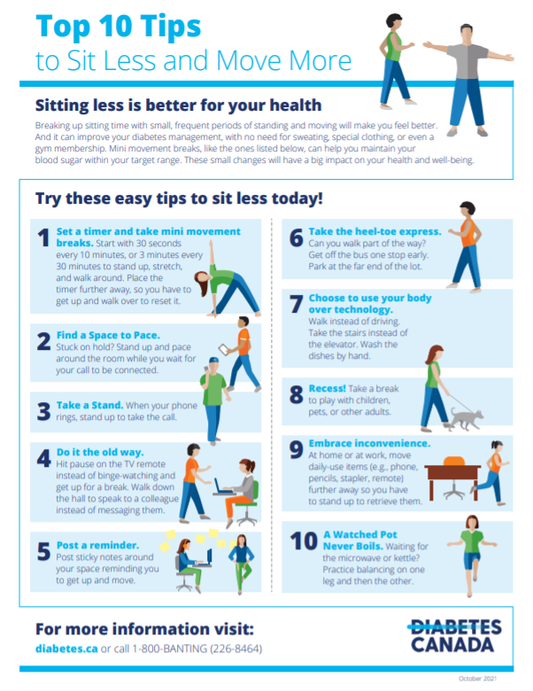 Top 10 Tips
to Sit Less and Move More

Sitting less is better for your health

Breaking up sitting time with small, frequent periods of standing and moving will make you feel better. And it can improve your diabetes management, with no need for sweating, special clothing, or even a gym membership. Mini movement breaks, like the ones listed below, can help you maintain your blood sugar within your target range. These small changes will have a big impact on your health and well-being.

Try these easy tips to sit less today!

1 Set a timer and take mini movement breaks. Start with 30 seconds every 10 minutes, or 3 minutes every 30 minutes to stand up, stretch, and walk around. Place the timer further away, so you have to get up and walk over to reset it.

2 Find a Space to Pace. Stuck on hold? Stand up and pace around the room while you wait for your call to be connected.

3 Take a Stand. When your phone rings, stand up to take the call.

4 Do it the old way. Hit pause on the TV remote instead of binge-watching and get up for a break. Walk down the hall to speak to a colleague instead of messaging them.

5 Post a reminder. Post sticky notes around your space reminding you to get up and move.

6 Take the heel-toe express. Can you walk part of the way? Get off the bus one stop early. Park at the far end of the lot.

7 Choose to use your body over technology. Walk instead of driving. Take the stairs instead of the elevator. Wash the dishes by hand.

8 Recess! Take a break to play with children, pets, or other adults.

9 Embrace inconvenience. At home or at work, move daily-use items (e.g., phone, pencils, stapler, remote) further away so you have to stand up to retrieve them.

10 A Watched Pot Never Boils. Waiting for the microwave or kettle? Practice balancing on one leg and then the other.

For more information visit:
diabetes.ca or call 1-800-BANTING (226-8464)

DIABETES CANADA

October 2021